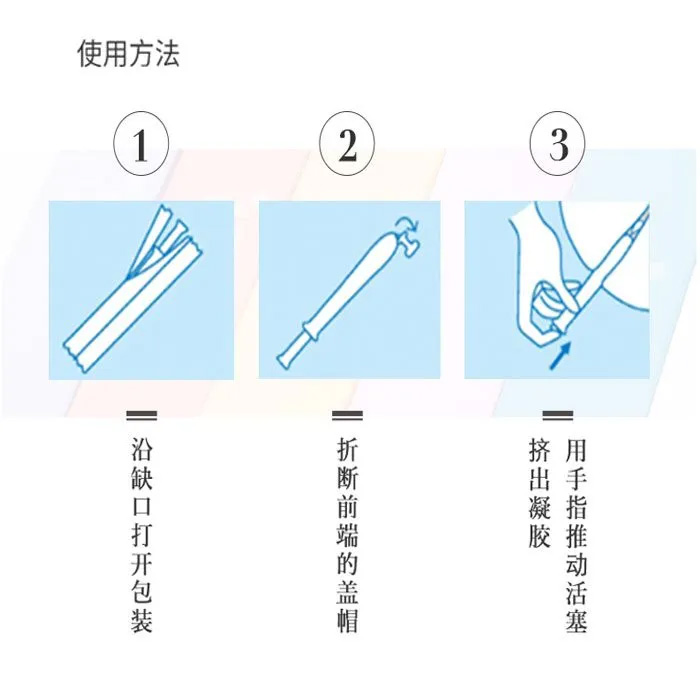 使用方法

1

2

3

沿缺口打开包装

折断前端的盖帽

用手指推动活塞挤出凝胶