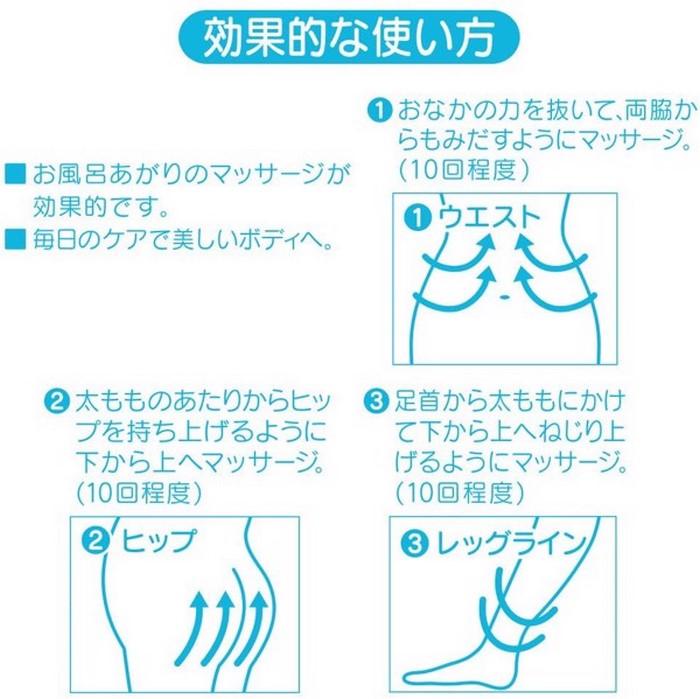 効果的な使い方

■お風呂あがりのマッサージが効果的です。
■毎日のケアで美しいボディへ。

❶おなかの力を抜いて、両脇からもみだすようにマッサージ。(10回程度)

❶ウエスト

❷太もものあたりからヒップを持ち上げるように下から上へマッサージ。(10回程度)

❷ヒップ

❸足首から太ももにかけて下から上へねじり上げるようにマッサージ。(10回程度)

❸レッグライン